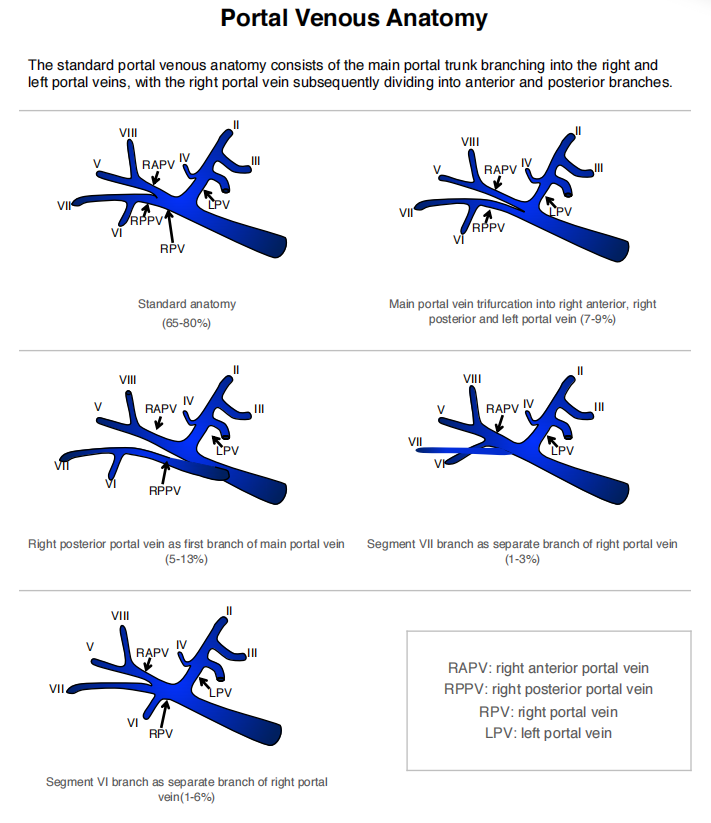 Portal Venous Anatomy

The standard portal venous anatomy consists of the main portal trunk branching into the right and left portal veins, with the right portal vein subsequently dividing into anterior and posterior branches.

VIII
II
V
RAPV
IV
III
VII
LPV
RPPV
VI
RPV

Standard anatomy
(65-80%)

VIII
II
V
RAPV
IV
III
VII
LPV
RPPV
VI

Main portal vein trifurcation into right anterior, right posterior and left portal vein (7-9%)

VIII
II
V
RAPV
IV
III
LPV
VII
VI
RPPV

Right posterior portal vein as first branch of main portal vein (5-13%)

VIII
II
V
RAPV
IV
III
VII
LPV
VI

Segment VII branch as separate branch of right portal vein (1-3%)

VIII
II
V
RAPV
IV
III
VII
LPV
VI
RPV

Segment VI branch as separate branch of right portal vein(1-6%)

RAPV: right anterior portal vein
RPPV: right posterior portal vein
RPV: right portal vein
LPV: left portal vein